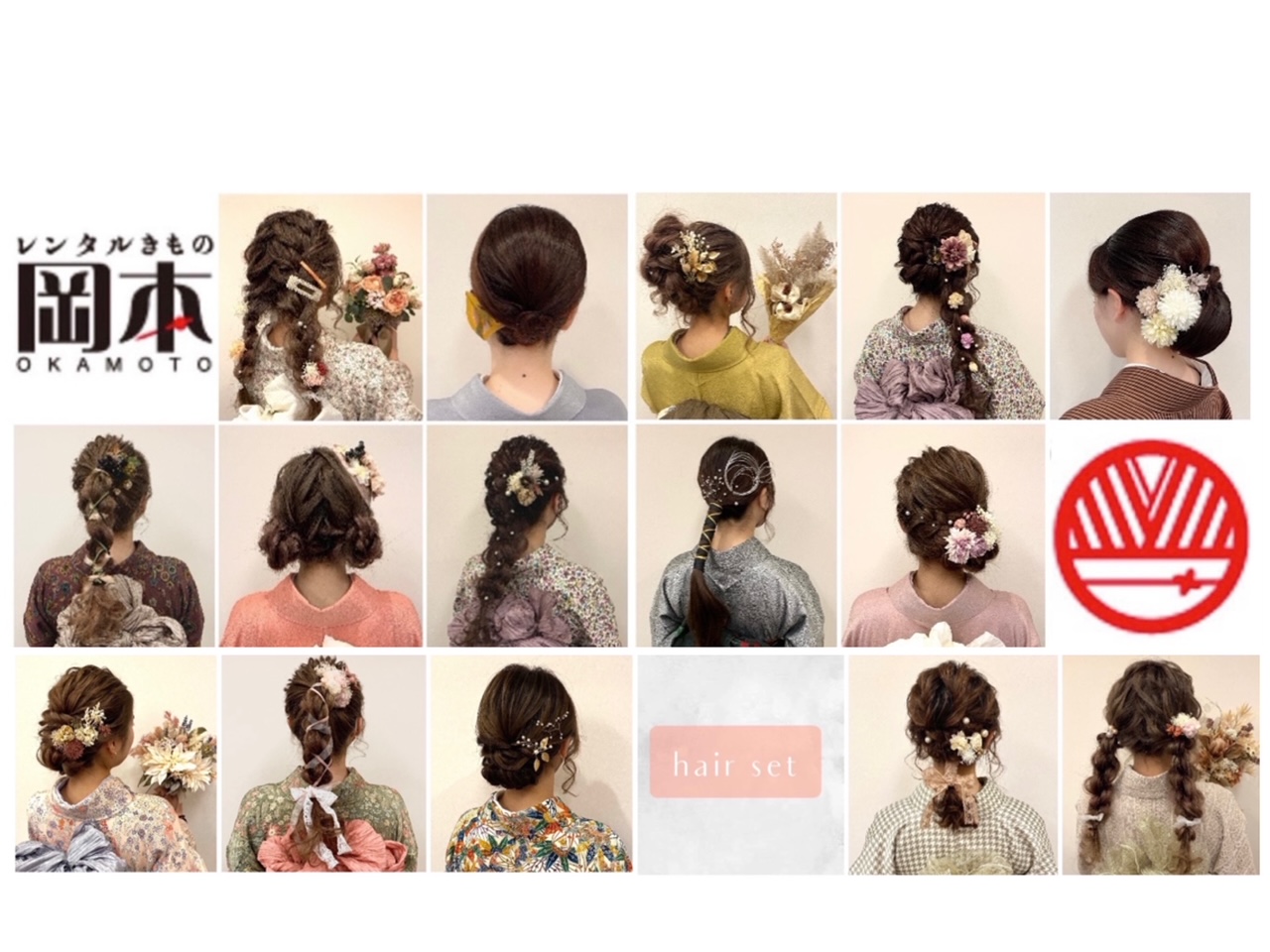 レンタルきもの
岡本
OKAMOTO

hair set